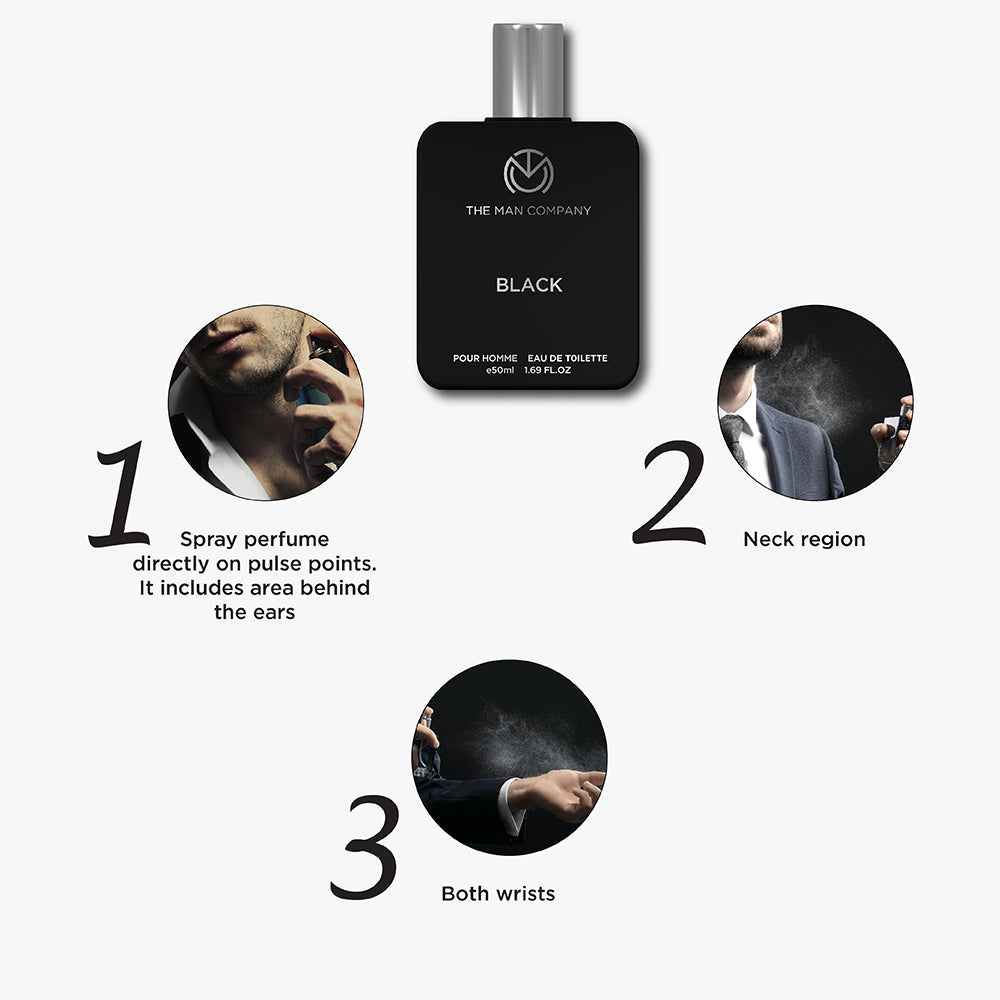 THE MAN COMPANY

BLACK

POUR HOMME EAU DE TOILETTE
e50ml 1.69 FL.OZ

1
Spray perfume directly on pulse points. It includes area behind the ears

2
Neck region

3
Both wrists