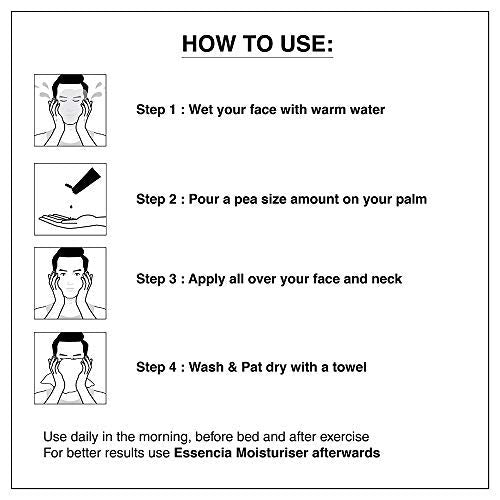 HOW TO USE:

Step 1 : Wet your face with warm water

Step 2 : Pour a pea size amount on your palm

Step 3 : Apply all over your face and neck

Step 4 : Wash & Pat dry with a towel

Use daily in the morning, before bed and after exercise
For better results use Essencia Moisturiser afterwards