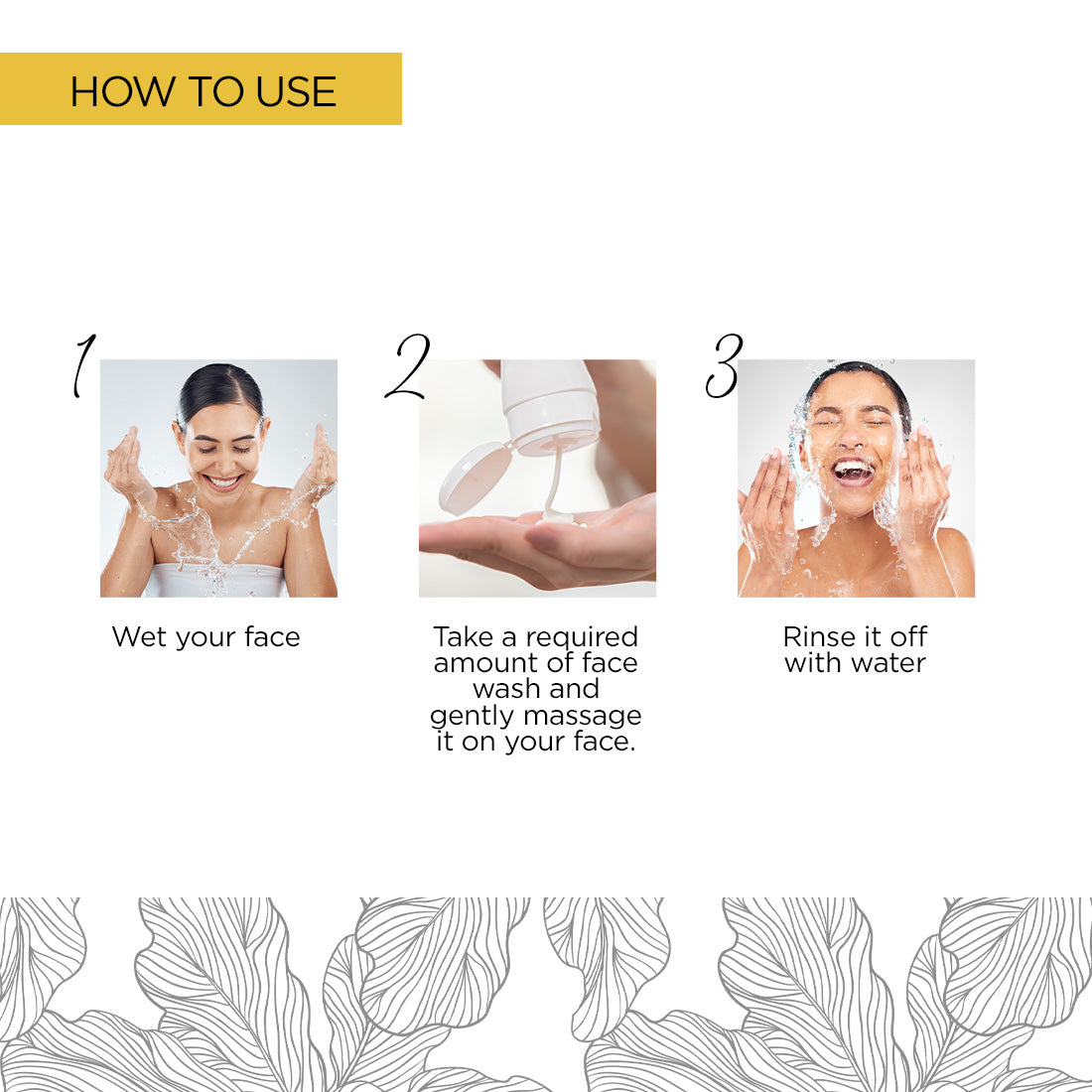 HOW TO USE

1

Wet your face

2

Take a required amount of face wash and gently massage it on your face.

3

Rinse it off with water