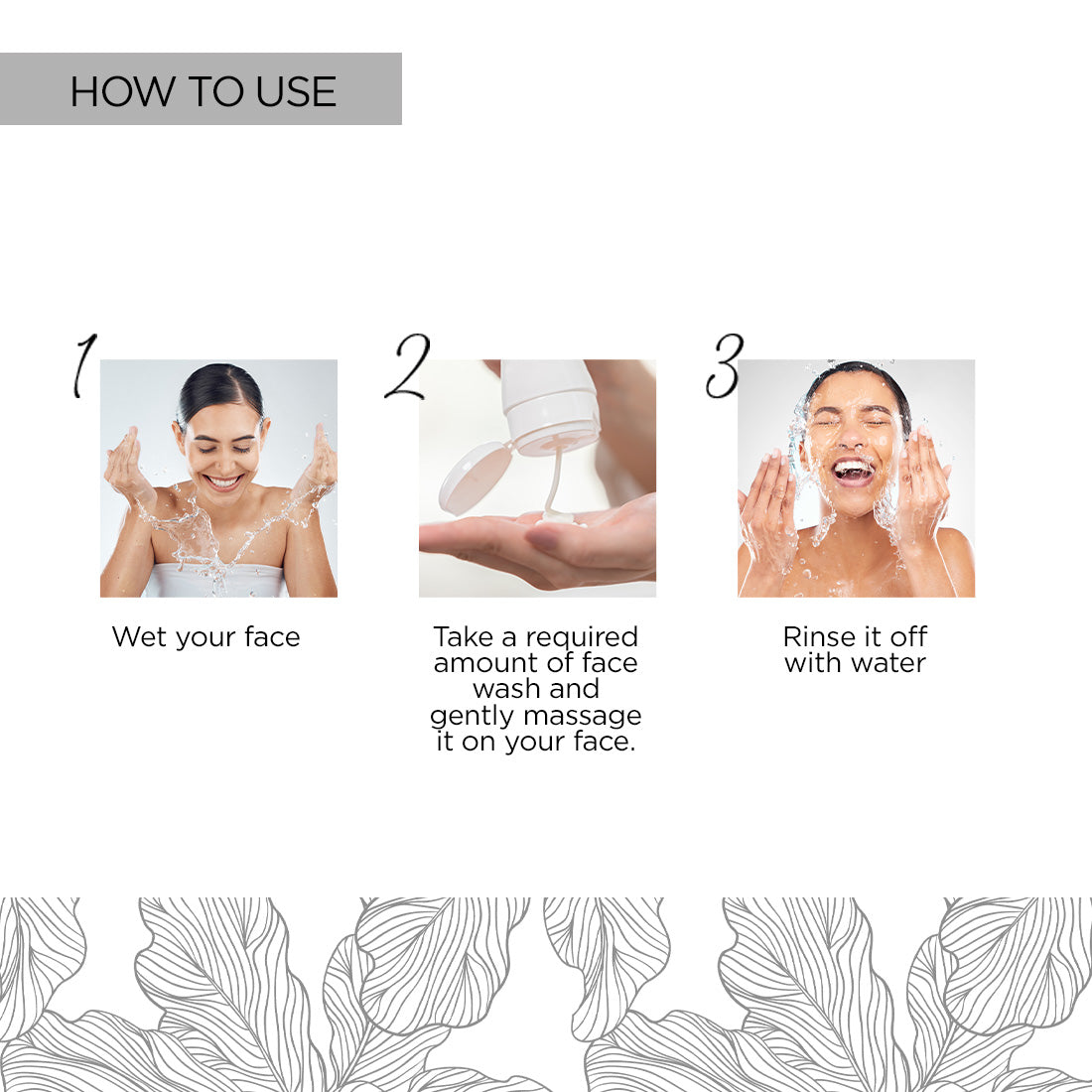 HOW TO USE

1

Wet your face

2

Take a required amount of face wash and gently massage it on your face.

3

Rinse it off with water