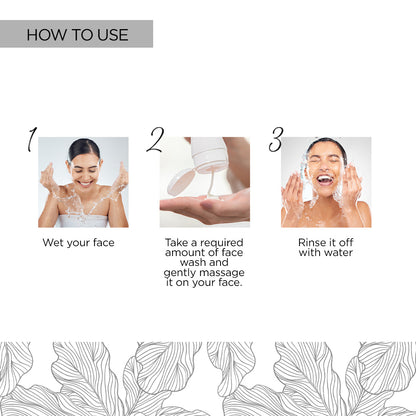 HOW TO USE

1

Wet your face

2

Take a required amount of face wash and gently massage it on your face.

3

Rinse it off with water