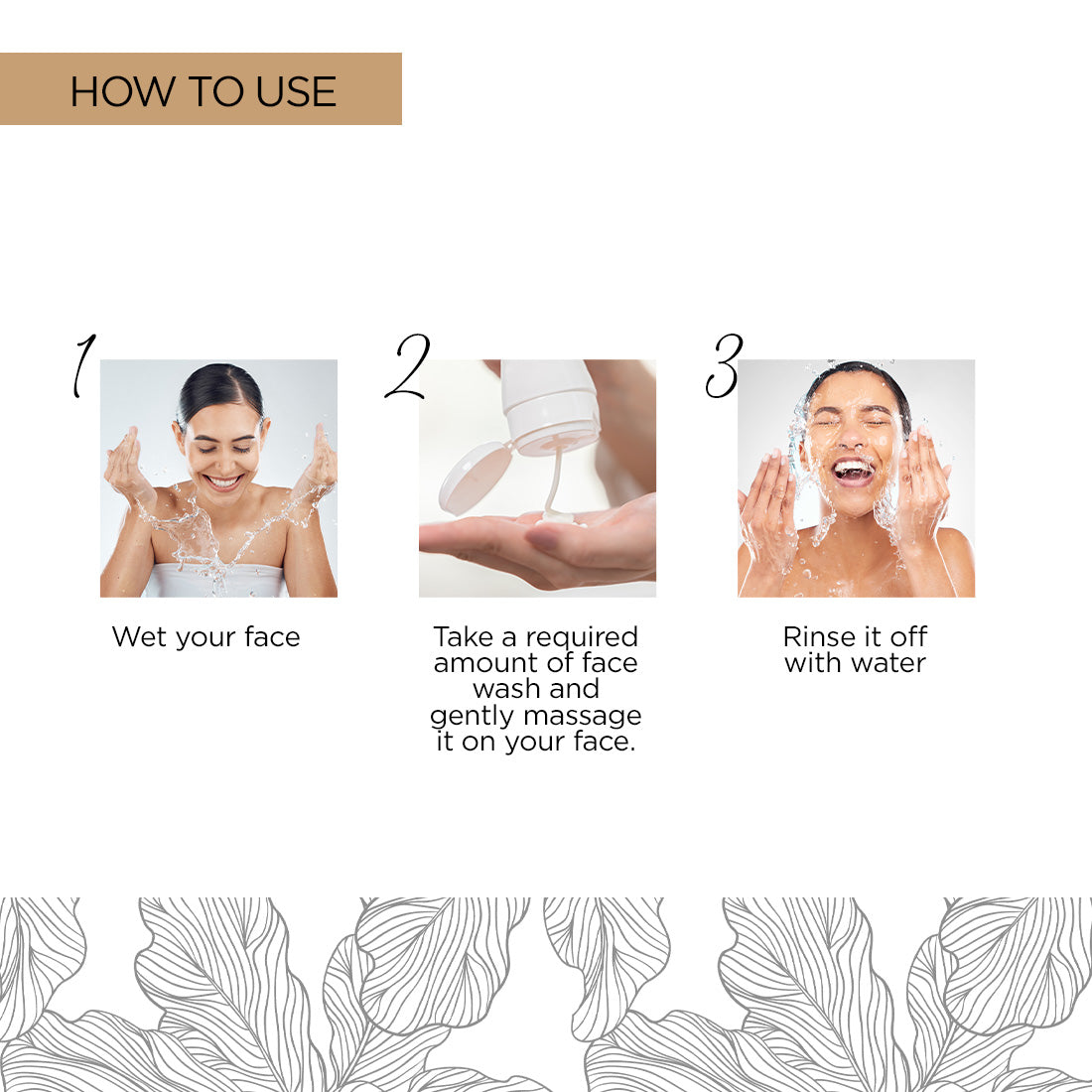 HOW TO USE

1

Wet your face

2

Take a required amount of face wash and gently massage it on your face.

3

Rinse it off with water