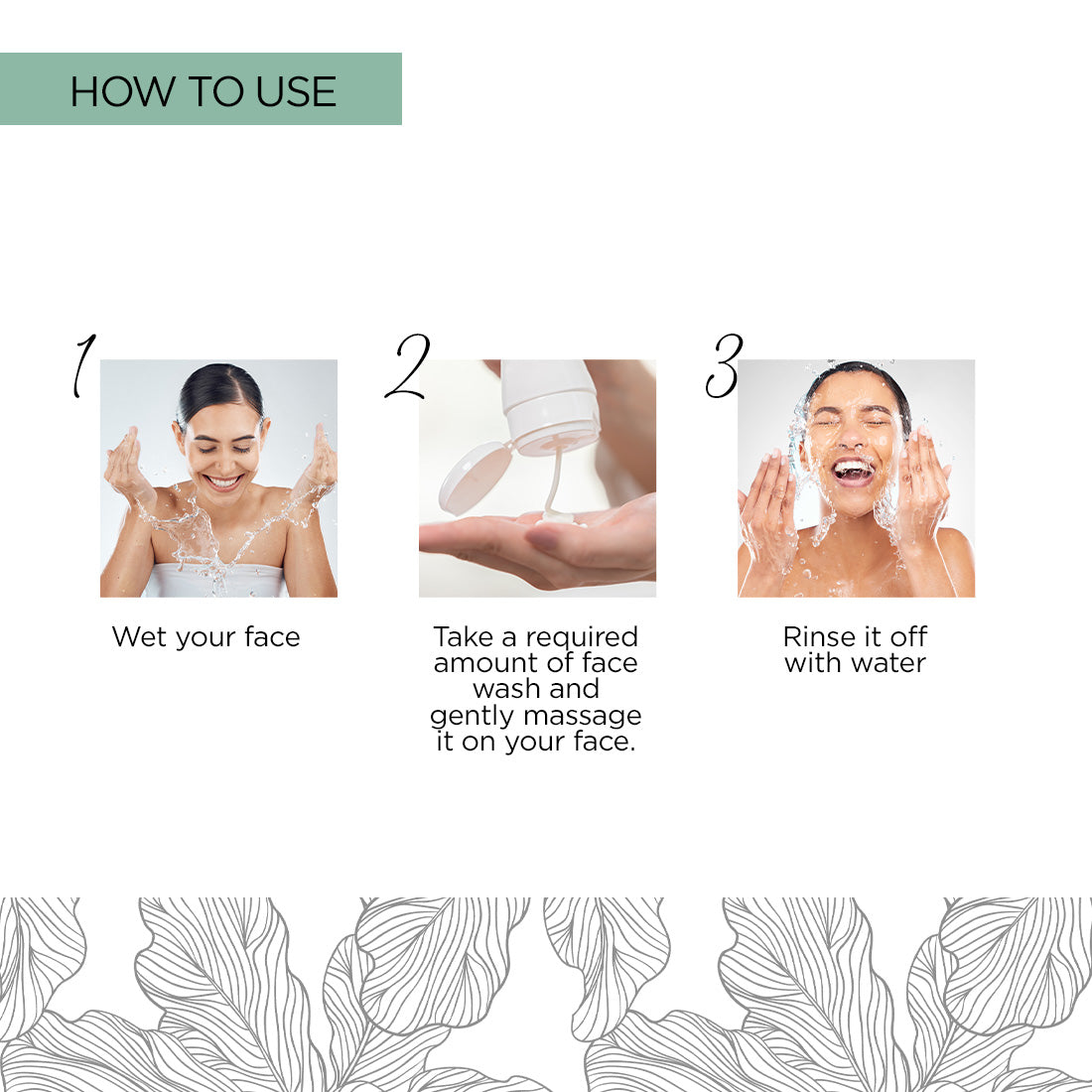 HOW TO USE

1

Wet your face

2

Take a required amount of face wash and gently massage it on your face.

3

Rinse it off with water