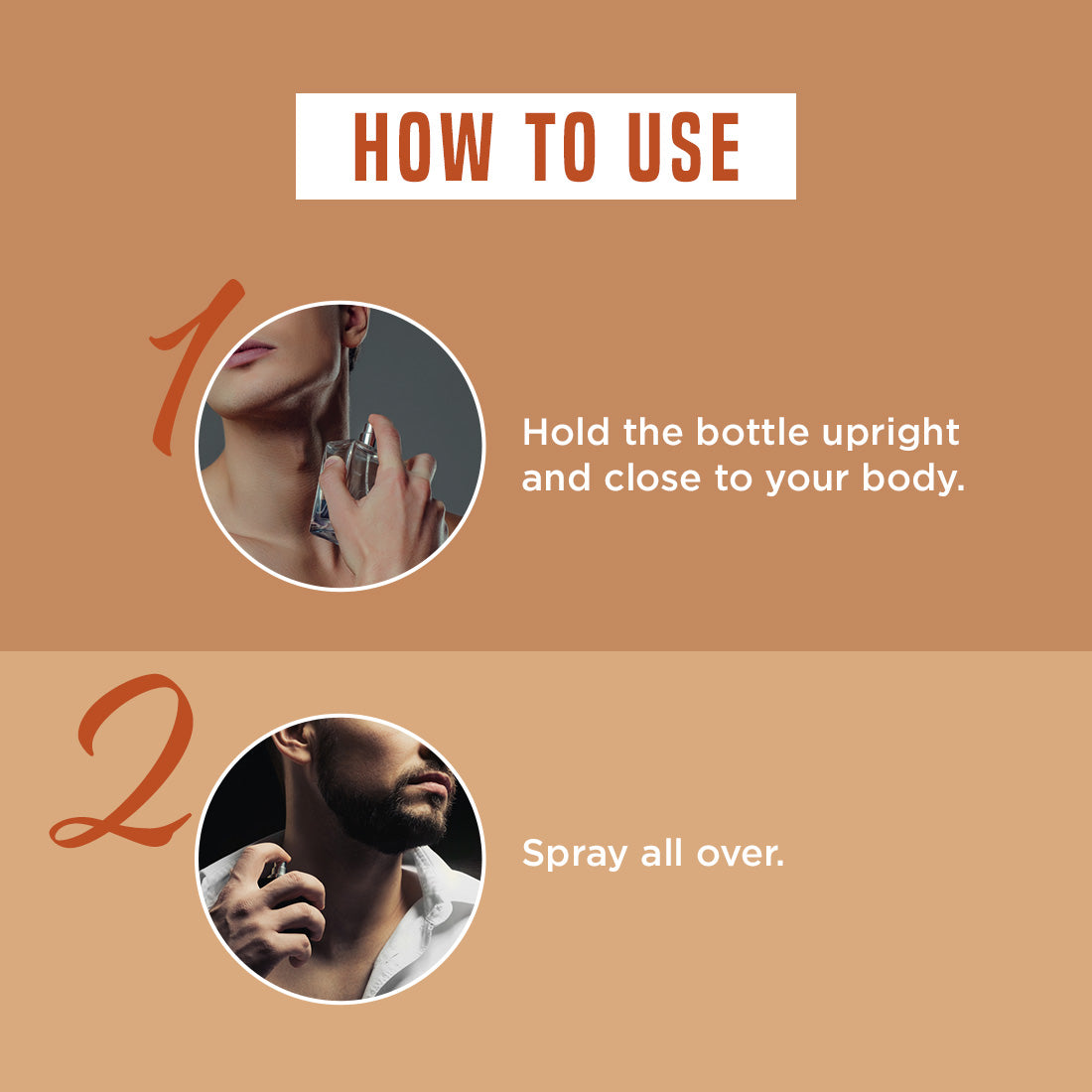 HOW TO USE

1

Hold the bottle upright and close to your body.

2

Spray all over.