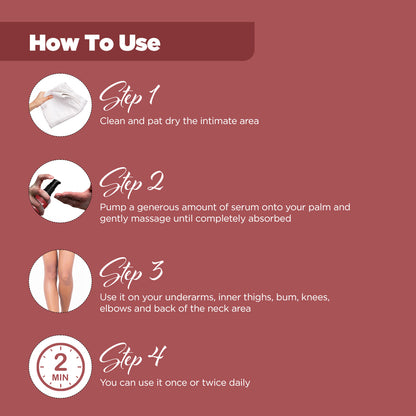 How To Use

Step 1
Clean and pat dry the intimate area

Step 2
Pump a generous amount of serum onto your palm and gently massage until completely absorbed

Step 3
Use it on your underarms, inner thighs, bum, knees, elbows and back of the neck area

2 MIN

Step 4
You can use it once or twice daily