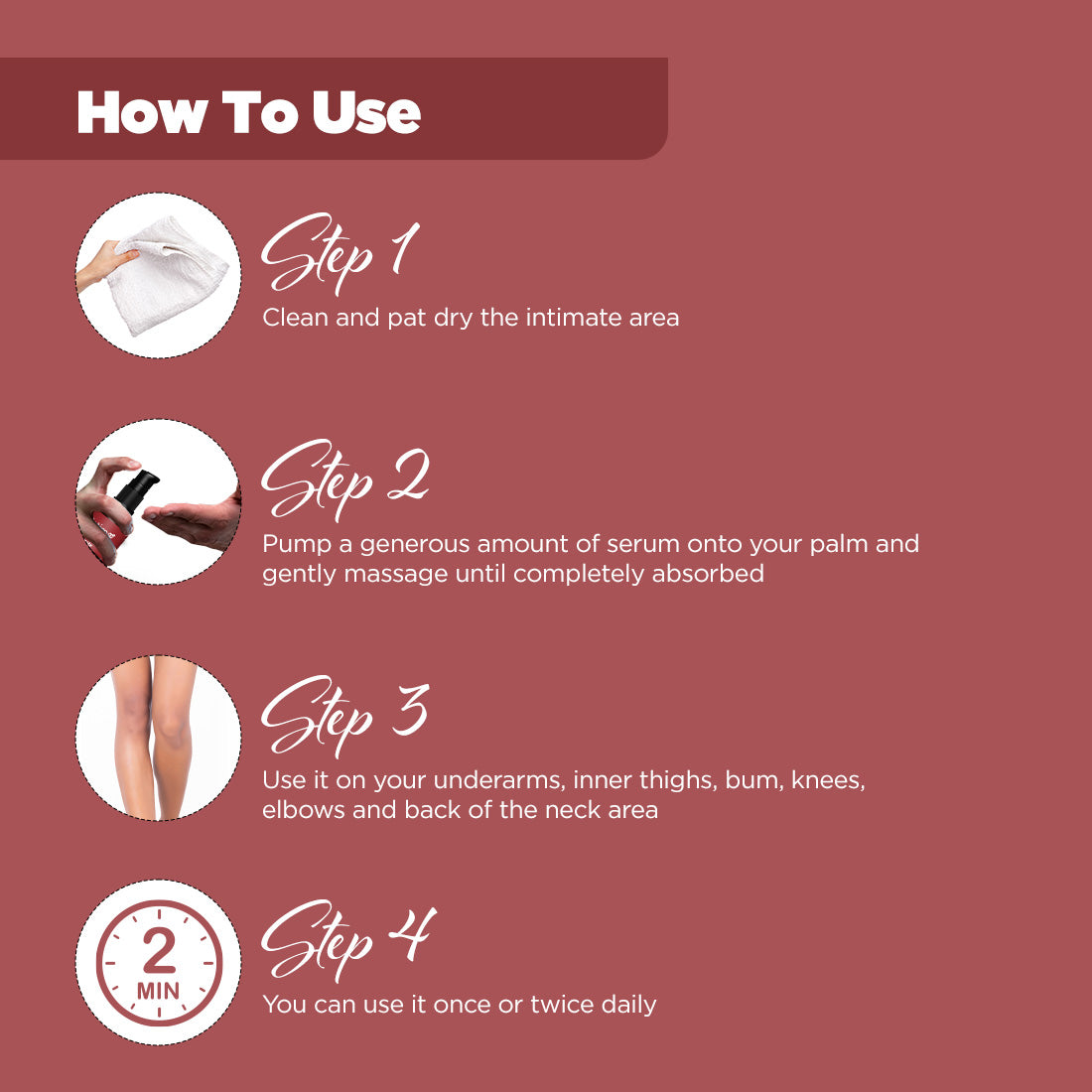 How To Use

Step 1
Clean and pat dry the intimate area

Step 2
Pump a generous amount of serum onto your palm and gently massage until completely absorbed

Step 3
Use it on your underarms, inner thighs, bum, knees, elbows and back of the neck area

2
MIN

Step 4
You can use it once or twice daily