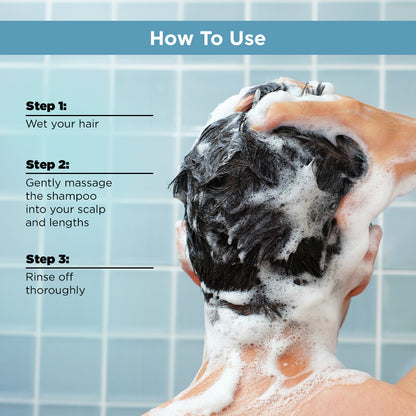 How To Use

Step 1:
Wet your hair

Step 2:
Gently massage the shampoo into your scalp and lengths

Step 3:
Rinse off thoroughly