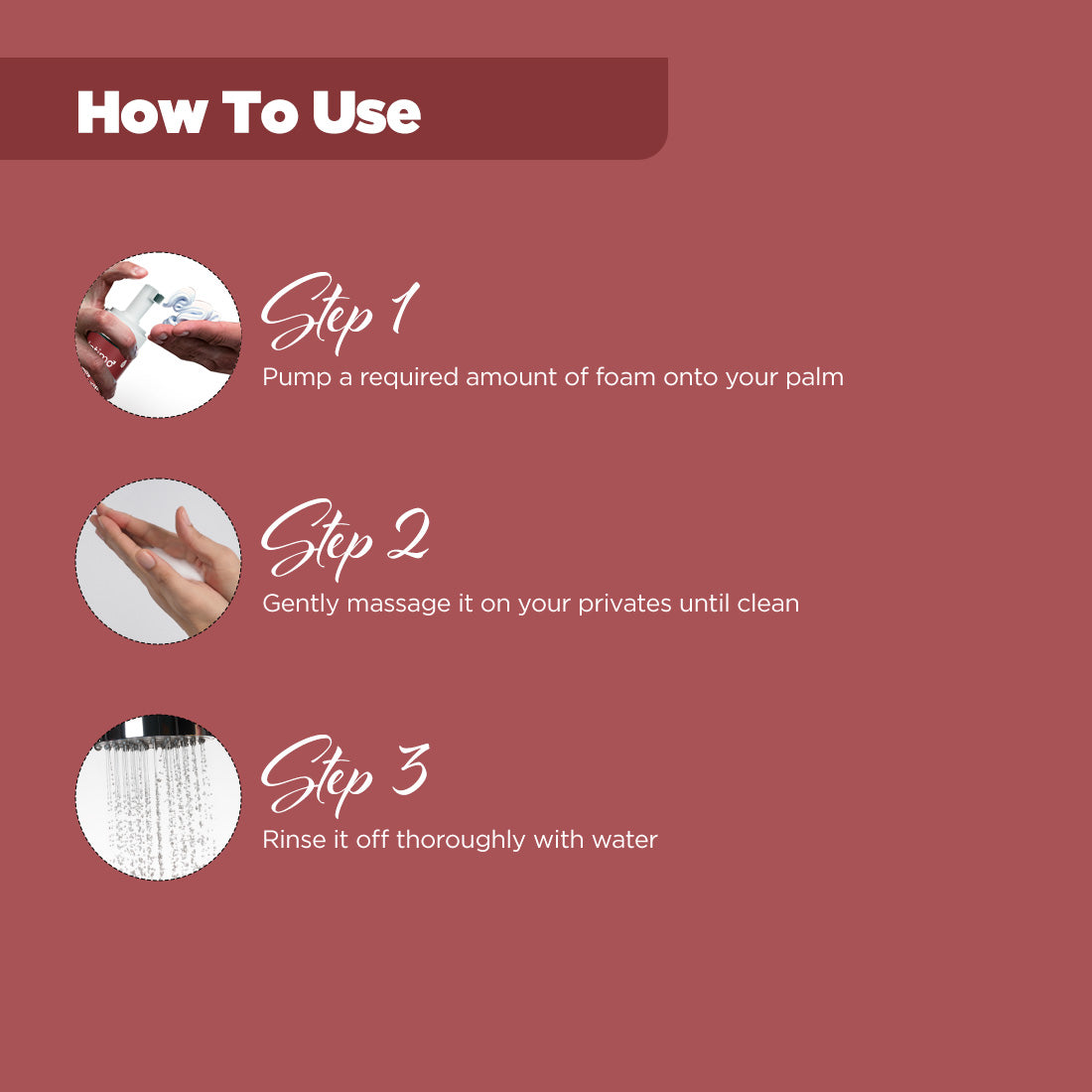 How To Use

Step 1
Pump a required amount of foam onto your palm

Step 2
Gently massage it on your privates until clean

Step 3
Rinse it off thoroughly with water