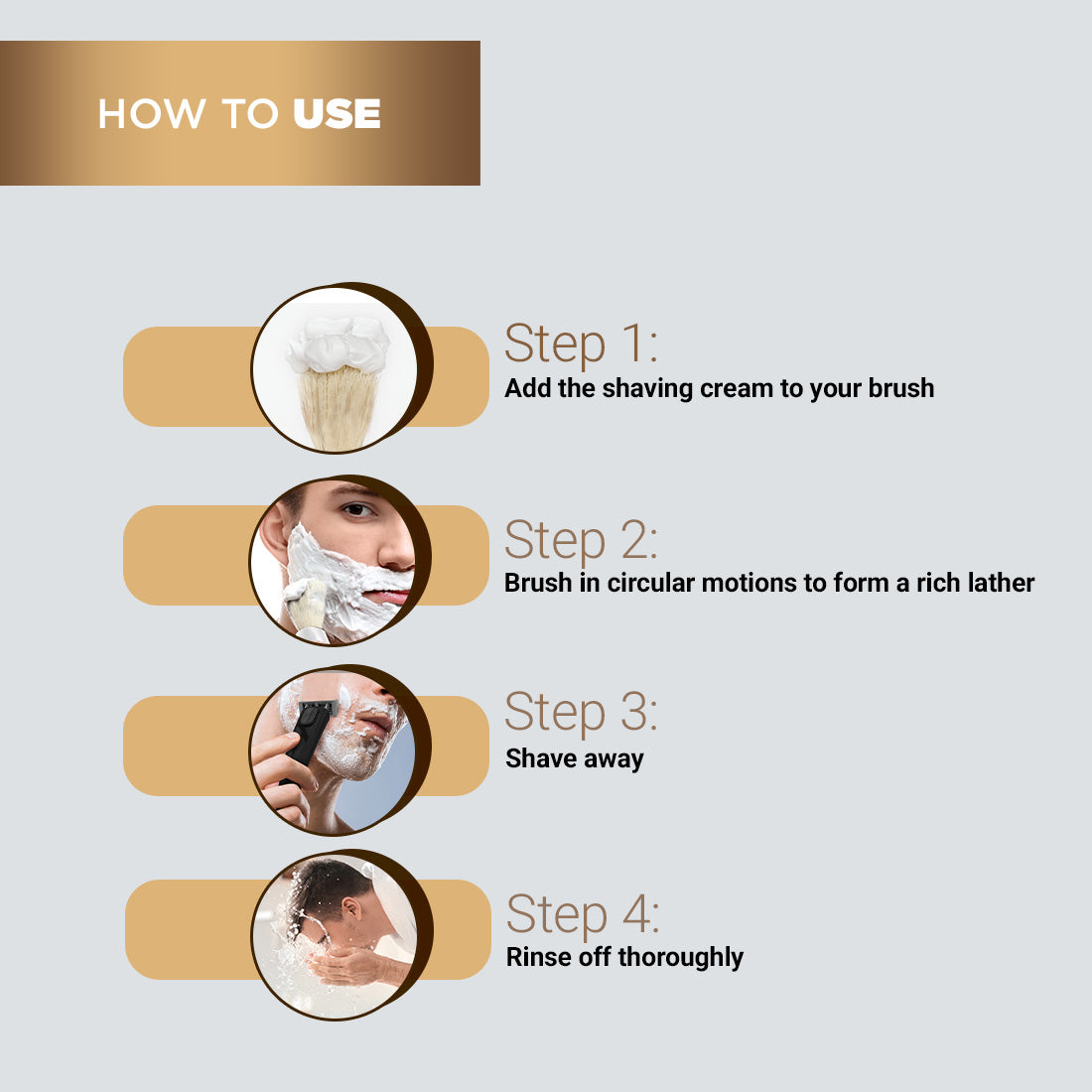 HOW TO USE

Step 1:
Add the shaving cream to your brush

Step 2:
Brush in circular motions to form a rich lather

Step 3:
Shave away

Step 4:
Rinse off thoroughly