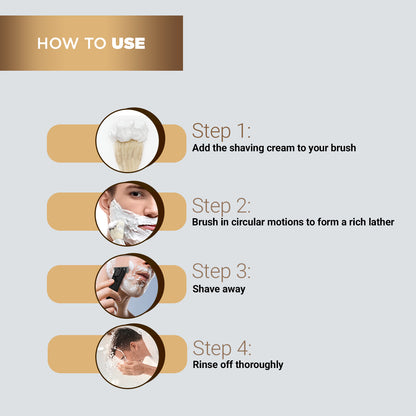 HOW TO USE

Step 1:
Add the shaving cream to your brush

Step 2:
Brush in circular motions to form a rich lather

Step 3:
Shave away

Step 4:
Rinse off thoroughly