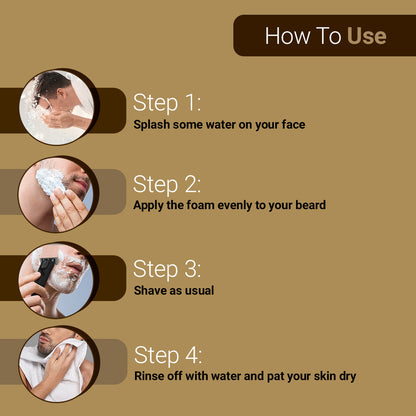 How To Use

Step 1:
Splash some water on your face

Step 2:
Apply the foam evenly to your beard

Step 3:
Shave as usual

Step 4:
Rinse off with water and pat your skin dry