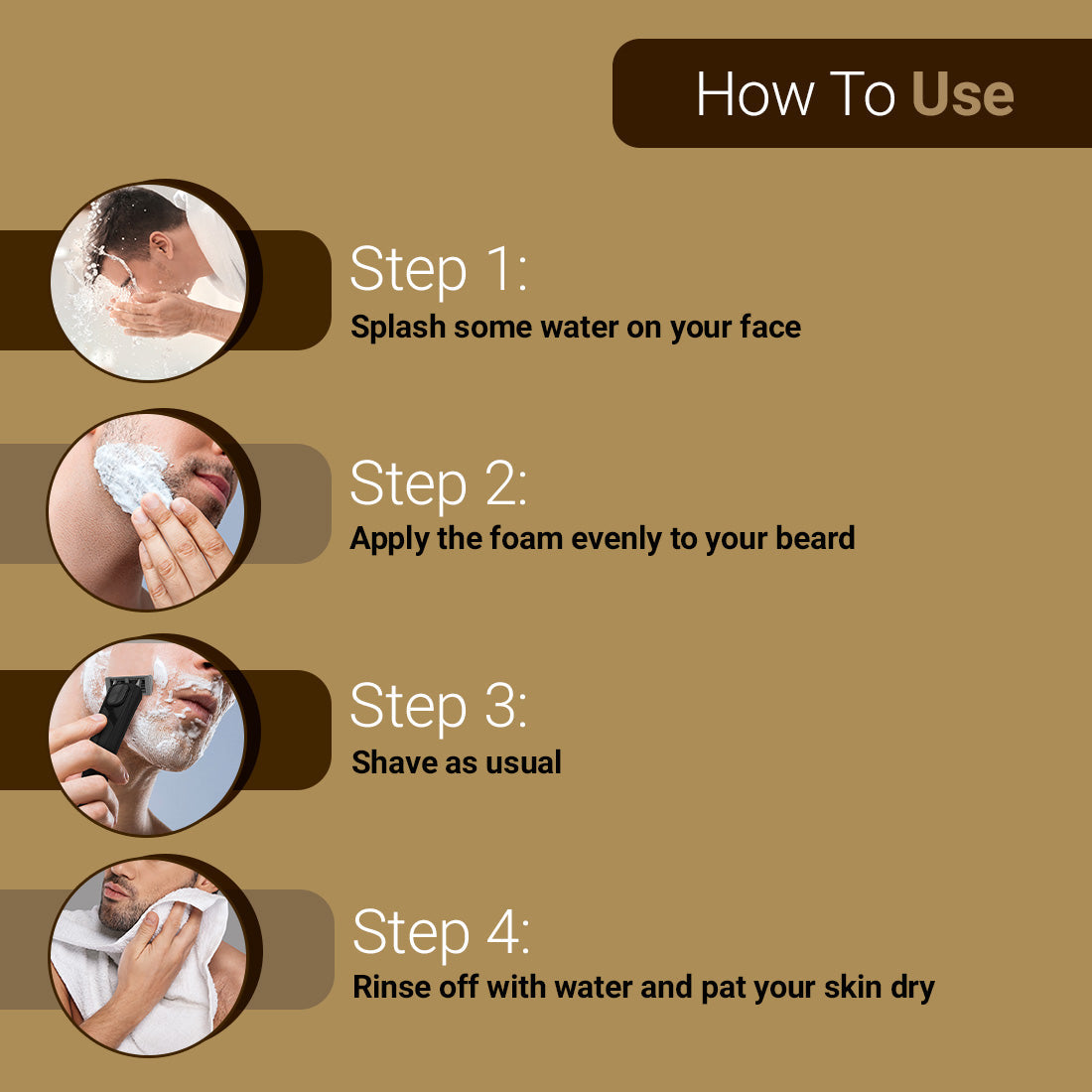 How To Use

Step 1:
Splash some water on your face

Step 2:
Apply the foam evenly to your beard

Step 3:
Shave as usual

Step 4:
Rinse off with water and pat your skin dry