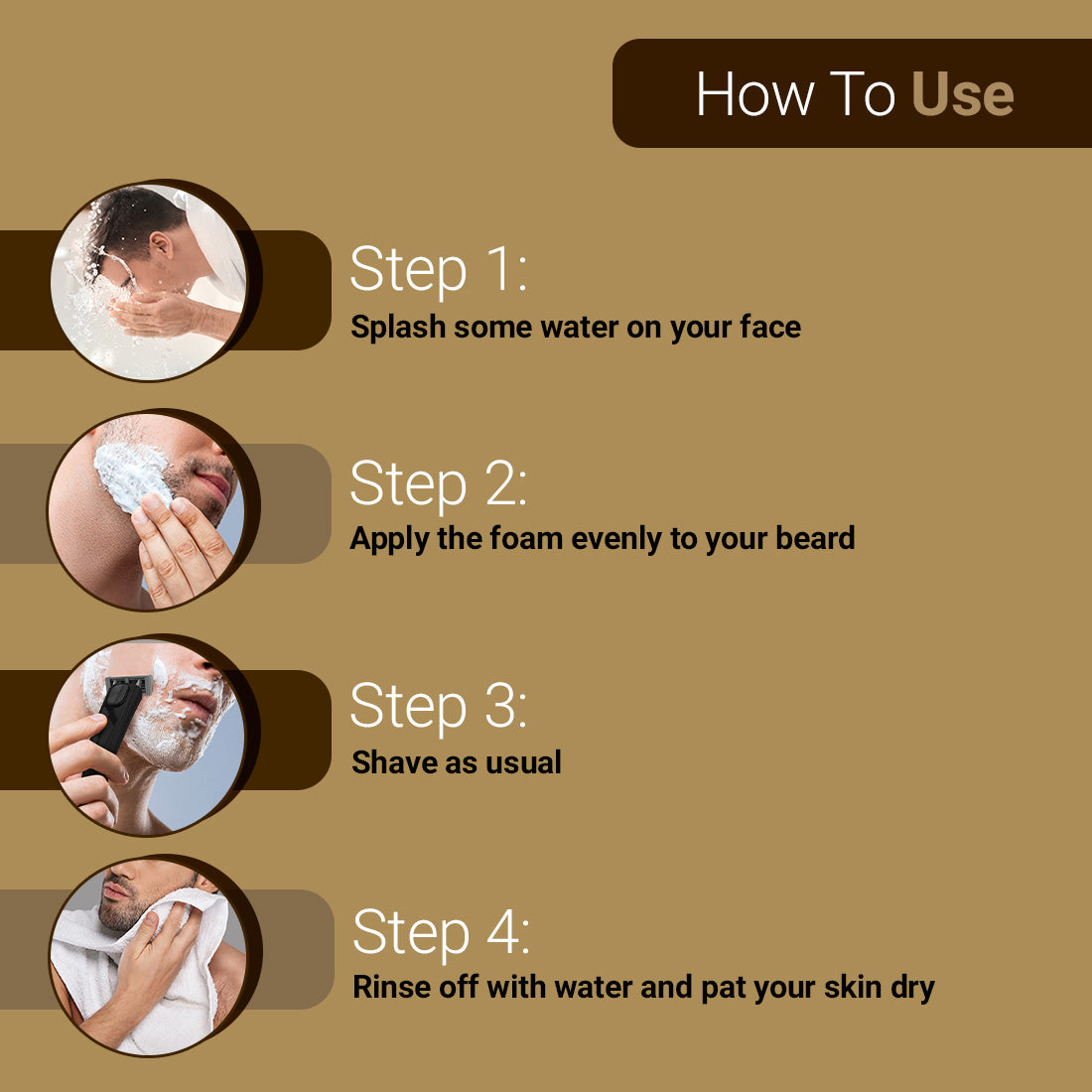 How To Use

Step 1:
Splash some water on your face

Step 2:
Apply the foam evenly to your beard

Step 3:
Shave as usual

Step 4:
Rinse off with water and pat your skin dry