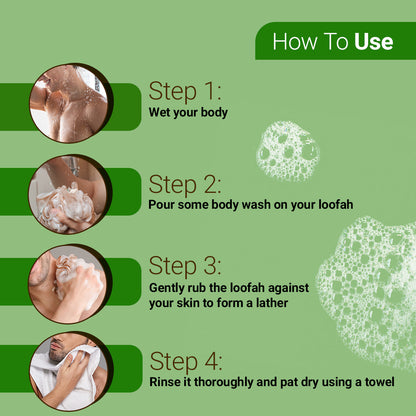 How To Use

Step 1:
Wet your body

Step 2:
Pour some body wash on your loofah

Step 3:
Gently rub the loofah against your skin to form a lather

Step 4:
Rinse it thoroughly and pat dry using a towel