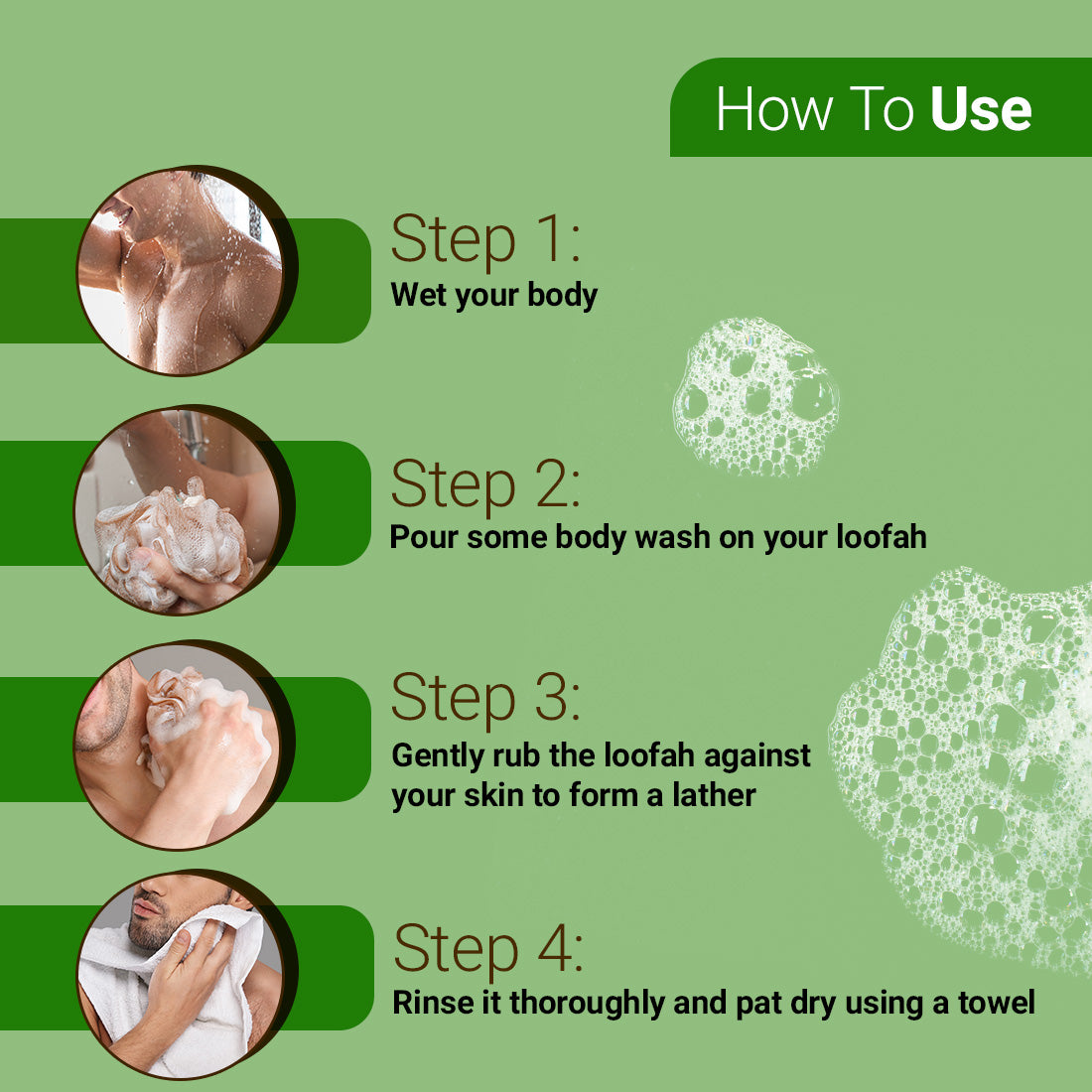 How To Use

Step 1:
Wet your body

Step 2:
Pour some body wash on your loofah

Step 3:
Gently rub the loofah against your skin to form a lather

Step 4:
Rinse it thoroughly and pat dry using a towel