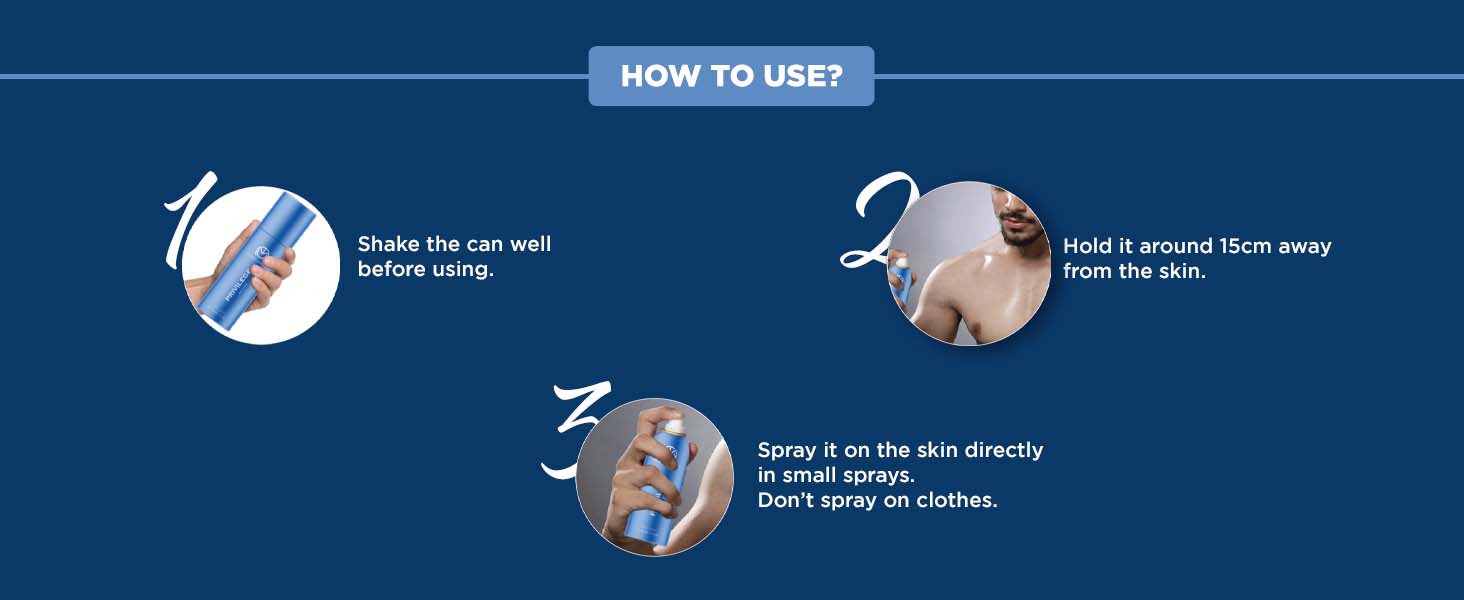 HOW TO USE?

1

PRIVILEGE

Shake the can well before using.

2

Hold it around 15cm away from the skin.

3

Spray it on the skin directly in small sprays.
Don't spray on clothes.