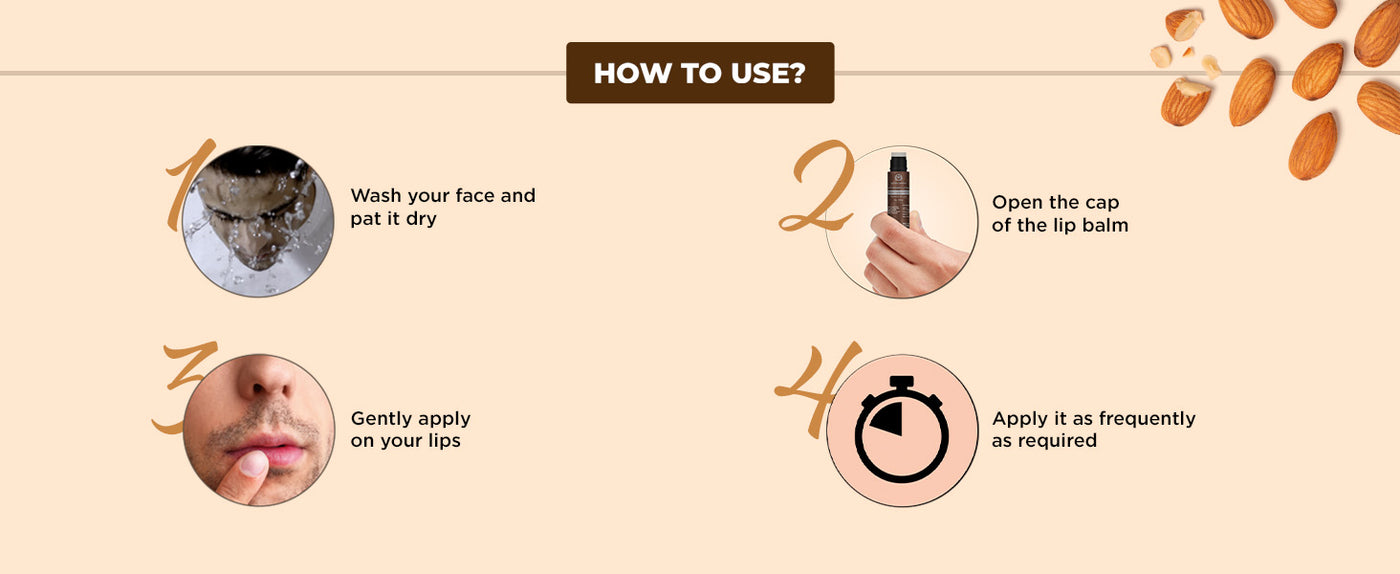 HOW TO USE?

1 Wash your face and pat it dry

2 Open the cap of the lip balm

3 Gently apply on your lips

4 Apply it as frequently as required