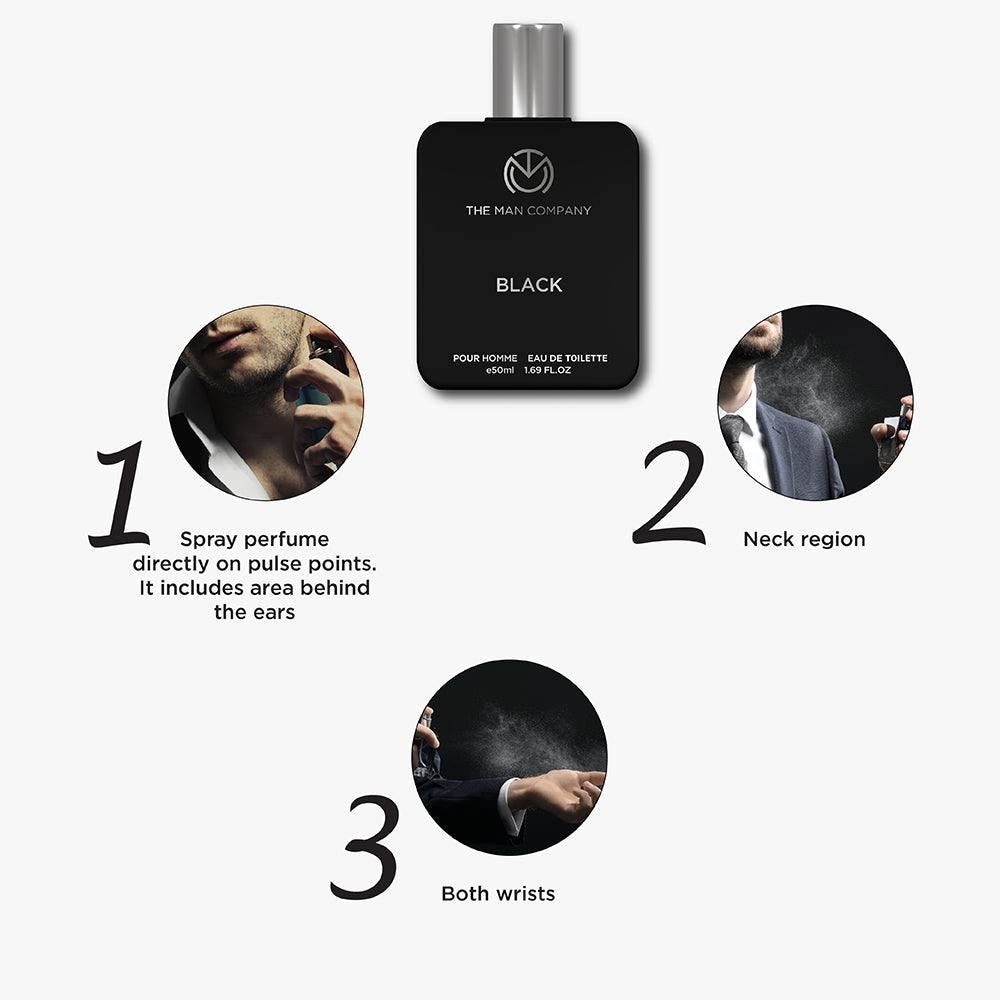 THE MAN COMPANY

BLACK

POUR HOMME EAU DE TOILETTE
e50ml 1.69 FL.OZ

1

Spray perfume directly on pulse points. It includes area behind the ears

2

Neck region

3

Both wrists